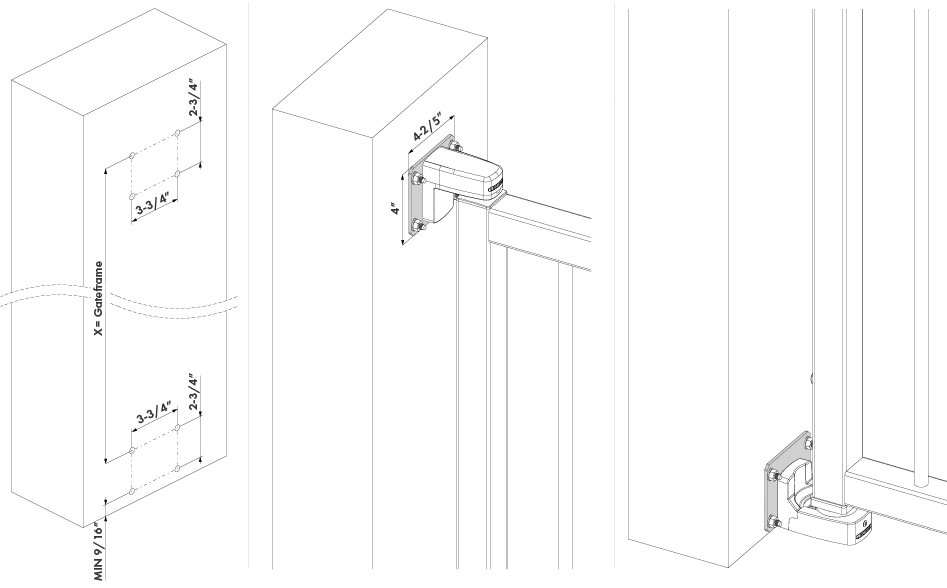 2-3/4"

3-3/4"

X = Gateframe

3-3/4"

2-3/4"

MIN 9/16"

4-2/5"

4"